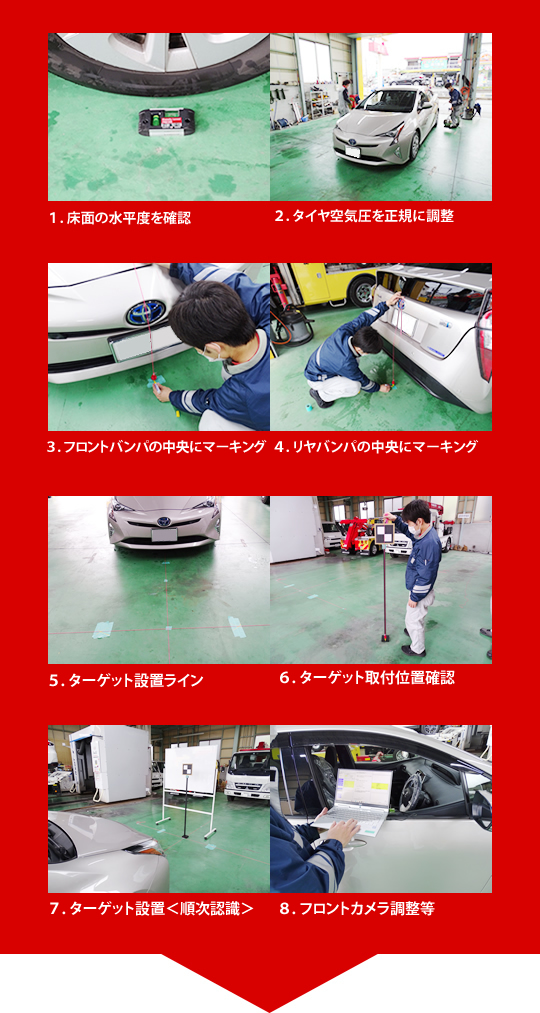 1. 床面の水平度を確認

2. タイヤ空気圧を正規に調整

3. フロントバンパの中央にマーキング

4. リヤバンパの中央にマーキング

5. ターゲット設置ライン

6. ターゲット取付位置確認

7. ターゲット設置＜順次認識＞

8. フロントカメラ調整等